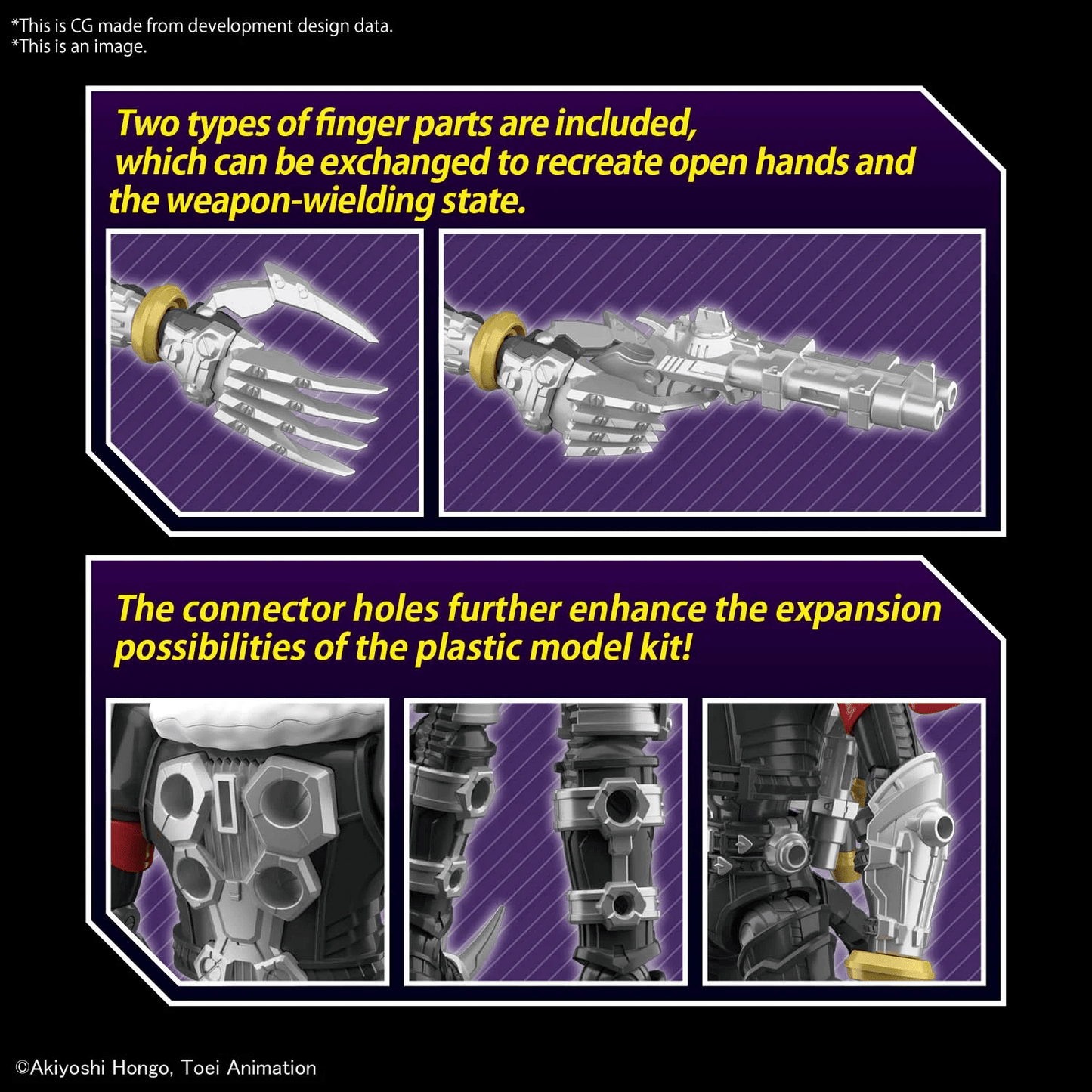 *This is CG made from development design data.
*This is an image.

Two types of finger parts are included, which can be exchanged to recreate open hands and the weapon-wielding state.

The connector holes further enhance the expansion possibilities of the plastic model kit!

©Akiyoshi Hongo, Toei Animation